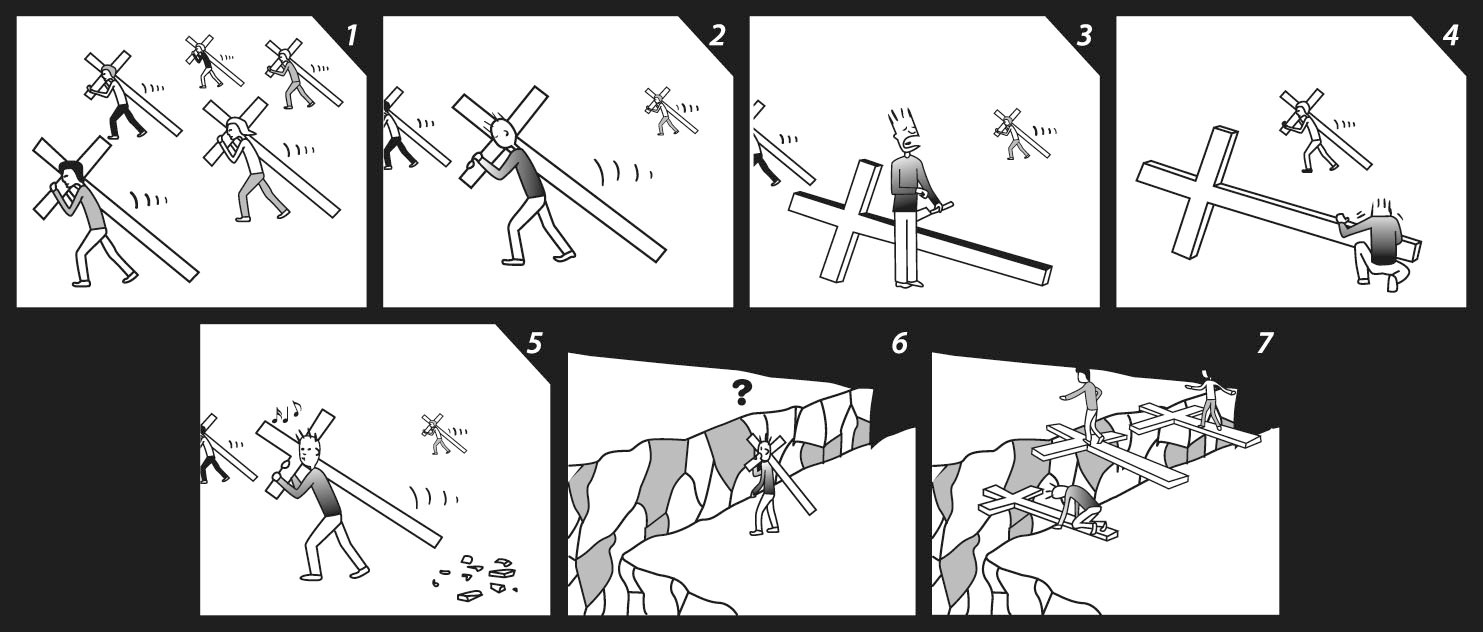 1

2

3

4

5

6

?

7